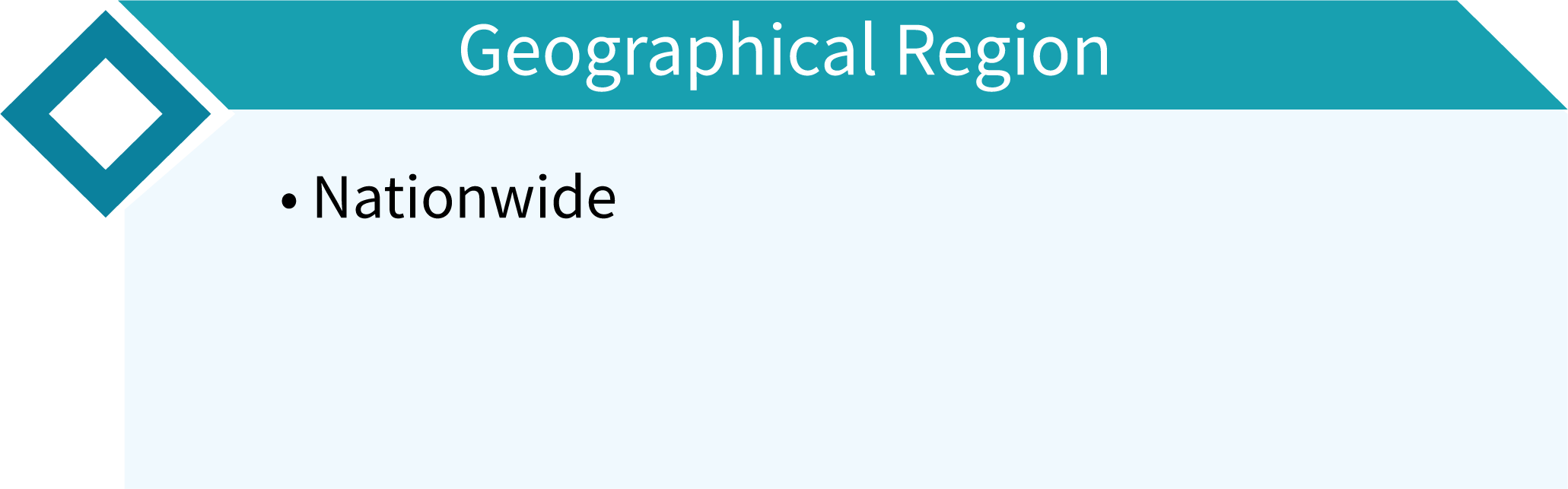 Geographical Region

• Nationwide